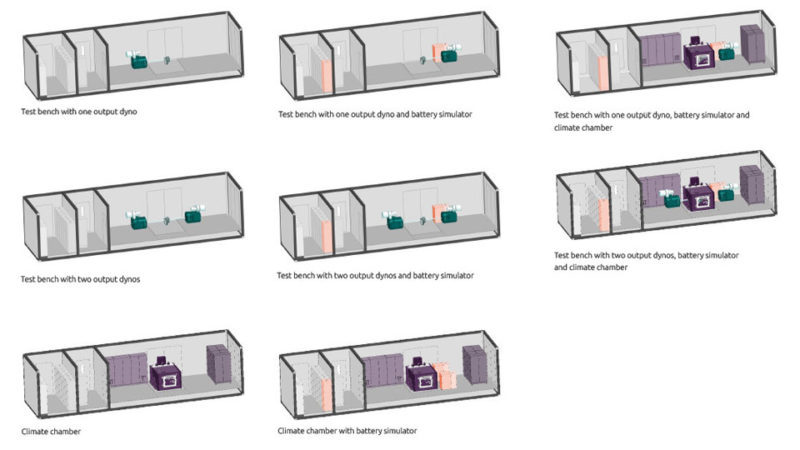 Test bench with one output dyno

Test bench with one output dyno and battery simulator

Test bench with one output dyno, battery simulator and climate chamber

Test bench with two output dynos

Test bench with two output dynos and battery simulator

Test bench with two output dynos, battery simulator and climate chamber

Climate chamber

Climate chamber with battery simulator